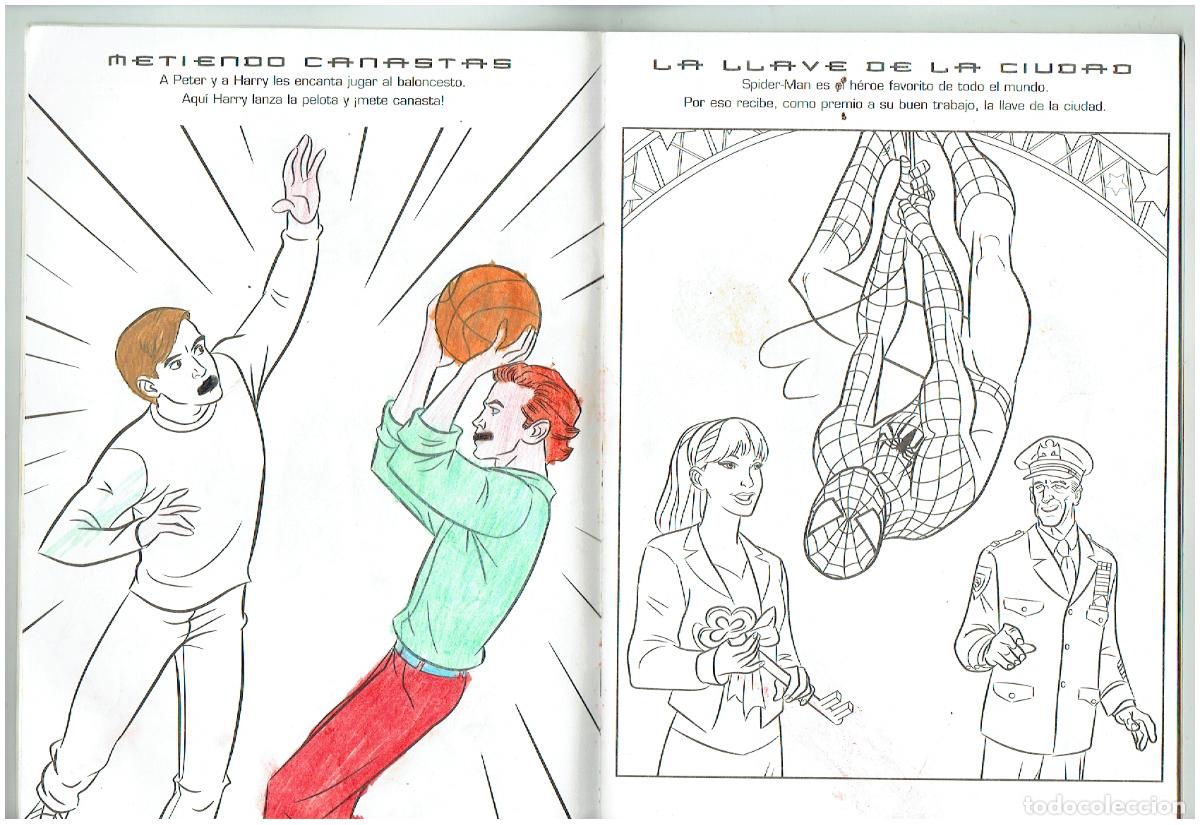 METIENDO CANASTAS
A Peter y a Harry les encanta jugar al baloncesto.
Aquí Harry lanza la pelota y ¡mete canasta!

LA LLAVE DE LA CIUDAD
Spider-Man es el héroe favorito de todo el mundo.
Por eso recibe, como premio a su buen trabajo, la llave de la ciudad.

todocoleccion