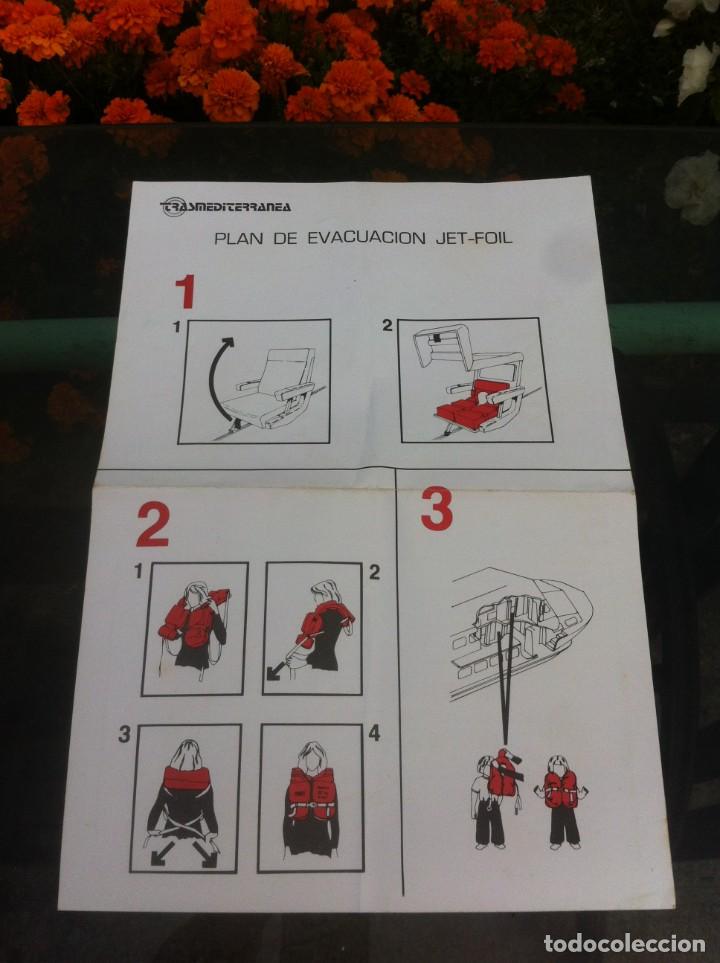 TRASMEDITERRANEA

PLAN DE EVACUACION JET-FOIL

1

1

2

2

1

2

3

4

3

todocoleccion