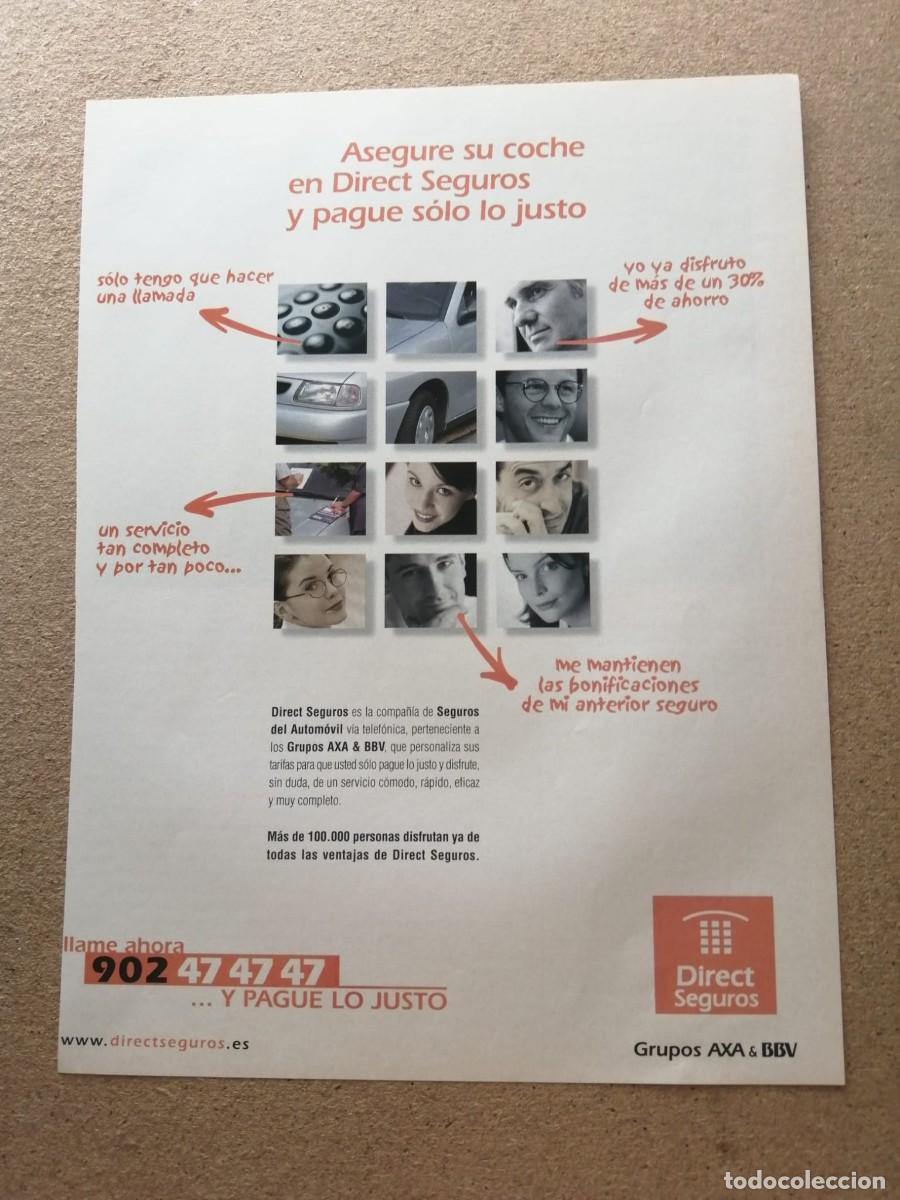 Asegure su coche en Direct Seguros y pague sólo lo justo

sólo tengo que hacer una llamada

yo ya disfruto de más de un 30% de ahorro

un servicio tan completo y por tan poco...

me mantienen las bonificaciones de mi anterior seguro

Direct Seguros es la compañía de Seguros del Automóvil vía telefónica, perteneciente a los Grupos AXA & BBV, que personaliza sus tarifas para que usted sólo pague lo justo y disfrute, sin duda, de un servicio cómodo, rápido, eficaz y muy completo.

Más de 100.000 personas disfrutan ya de todas las ventajas de Direct Seguros.

llame ahora
902 47 47 47
... Y PAGUE LO JUSTO

www.directseguros.es

Direct Seguros

Grupos AXA & BBV

todocoleccion